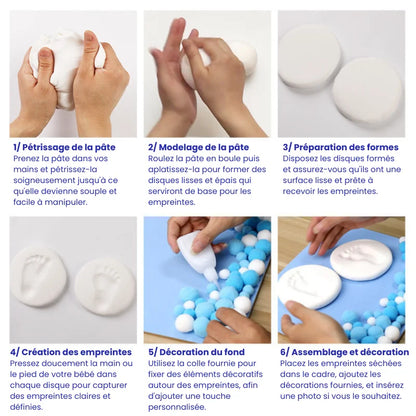 1/ Pétrissage de la pâte
Prenez la pâte dans vos mains et pétrissez-la soigneusement jusqu'à ce qu'elle devienne souple et facile à manipuler.

2/ Modelage de la pâte
Roulez la pâte en boule puis aplatissez-la pour former des disques lisses et épais qui serviront de base pour les empreintes.

3/ Préparation des formes
Disposez les disques formés et assurez-vous qu'ils ont une surface lisse et prête à recevoir les empreintes.

4/ Création des empreintes
Pressez doucement la main ou le pied de votre bébé dans chaque disque pour capturer des empreintes claires et définies.

5/ Décoration du fond
Utilisez la colle fournie pour fixer des éléments décoratifs autour des empreintes, afin d'ajouter une touche personnalisée.

6/ Assemblage et décoration
Placez les empreintes séchées dans le cadre, ajoutez les décorations fournies, et insérez une photo si vous le souhaitez.