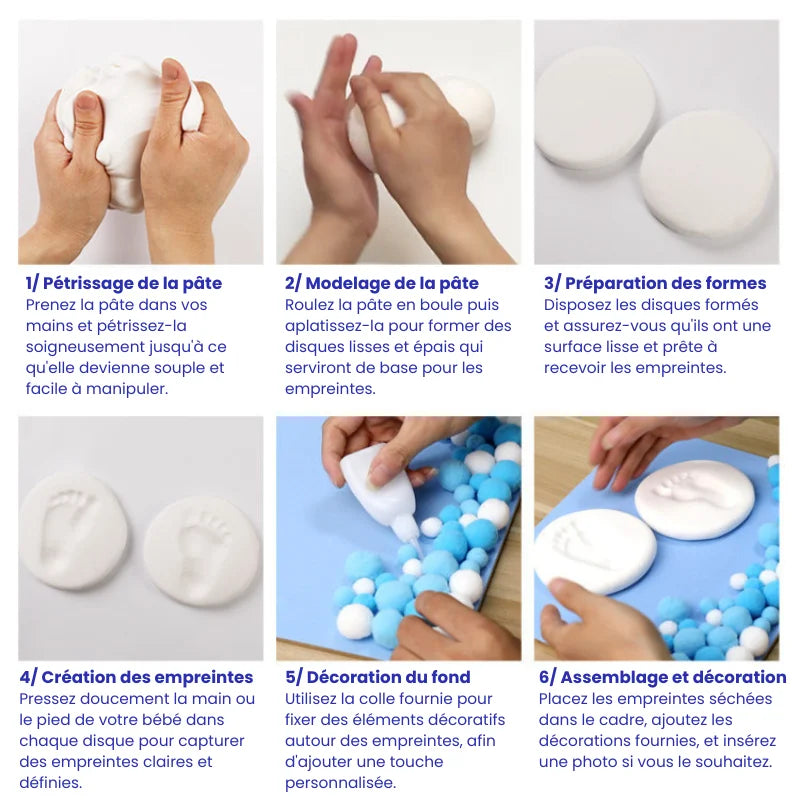 1/ Pétrissage de la pâte
Prenez la pâte dans vos mains et pétrissez-la soigneusement jusqu'à ce qu'elle devienne souple et facile à manipuler.

2/ Modelage de la pâte
Roulez la pâte en boule puis aplatissez-la pour former des disques lisses et épais qui serviront de base pour les empreintes.

3/ Préparation des formes
Disposez les disques formés et assurez-vous qu'ils ont une surface lisse et prête à recevoir les empreintes.

4/ Création des empreintes
Pressez doucement la main ou le pied de votre bébé dans chaque disque pour capturer des empreintes claires et définies.

5/ Décoration du fond
Utilisez la colle fournie pour fixer des éléments décoratifs autour des empreintes, afin d'ajouter une touche personnalisée.

6/ Assemblage et décoration
Placez les empreintes séchées dans le cadre, ajoutez les décorations fournies, et insérez une photo si vous le souhaitez.